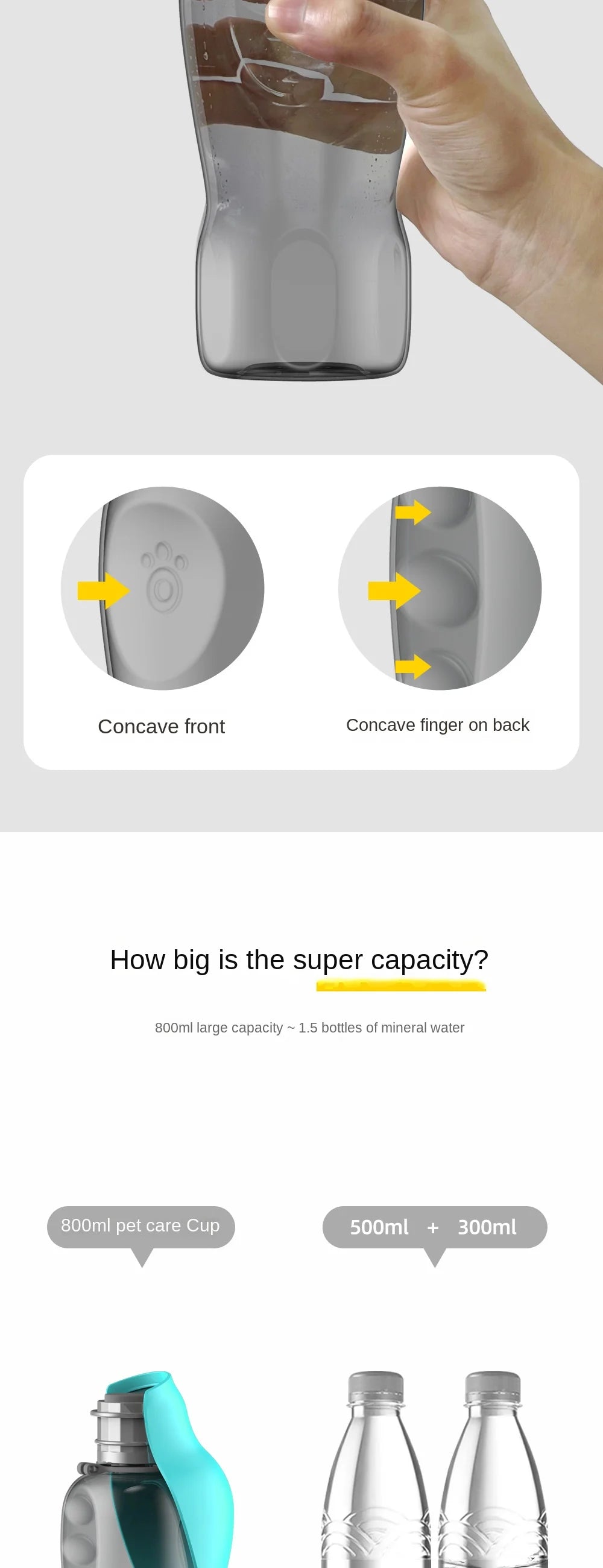 Concave front

Concave finger on back

How big is the super capacity?

800ml large capacity ~ 1.5 bottles of mineral water

800ml pet care Cup

500ml + 300ml